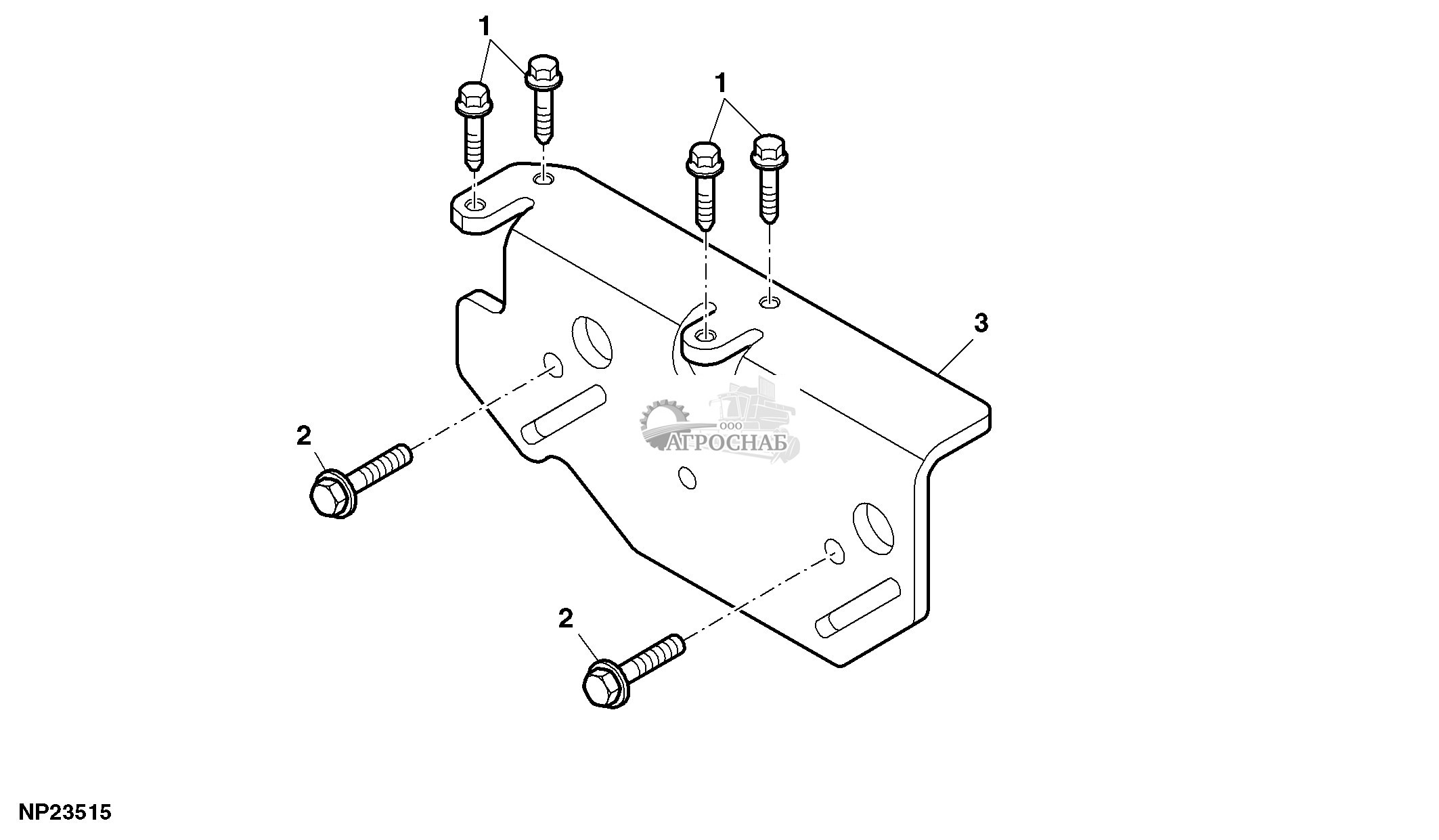 1

1

3

ООО
АГРОСНАБ

2

2

NP23515